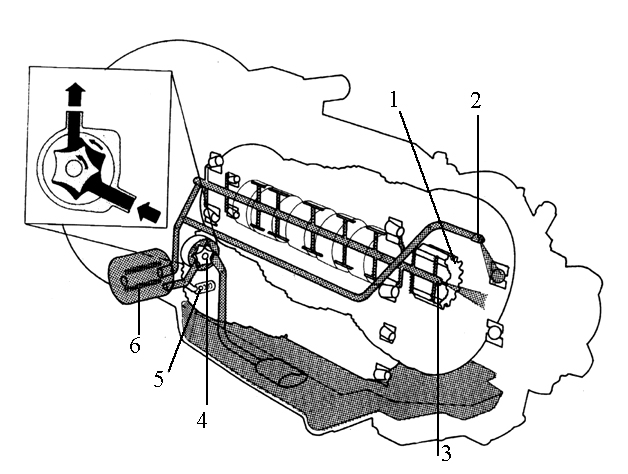 1
2
6
5
4
3