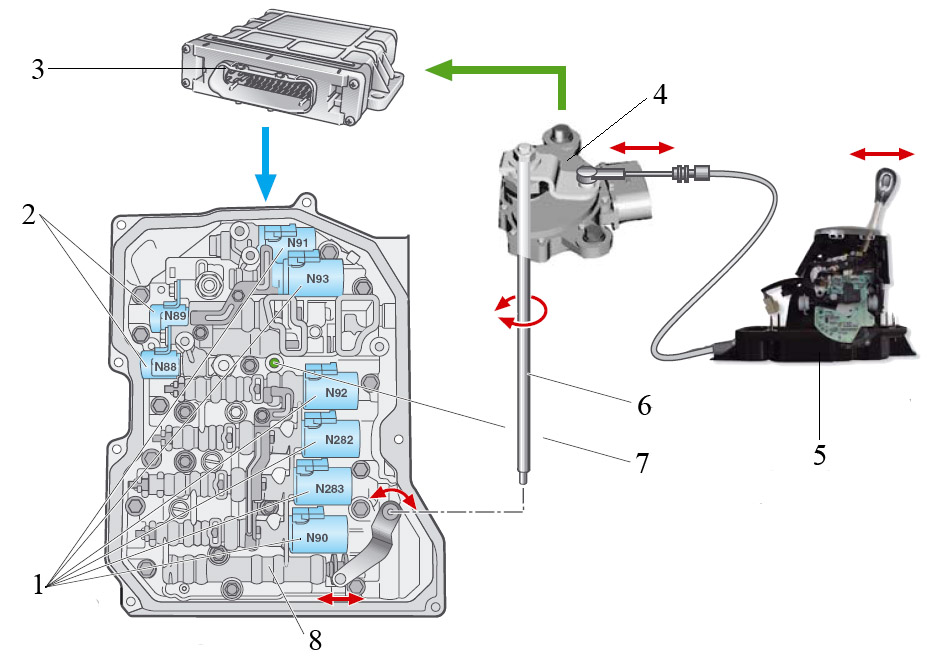 3
4
2
N91
N93
N89
N88
N92
N282
N283
N90
6
7
5
1
8