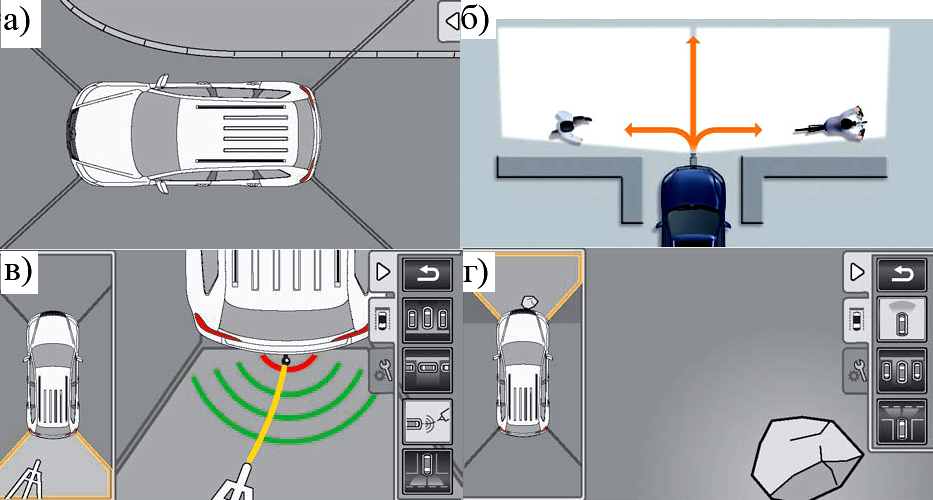 а)

б)

в)

г)