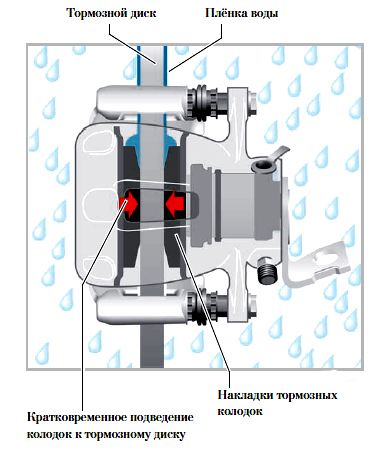 Тормозной диск
Плёнка воды

Накладки тормозных колодок

Кратковременное подведение колодок к тормозному диску