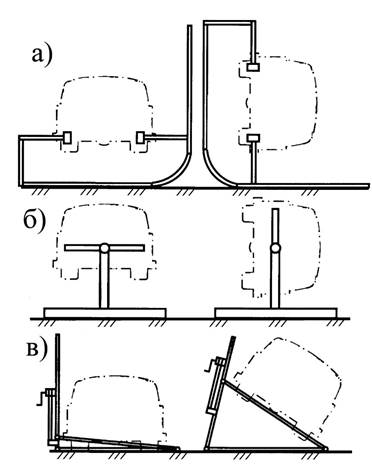 а)

б)

в)