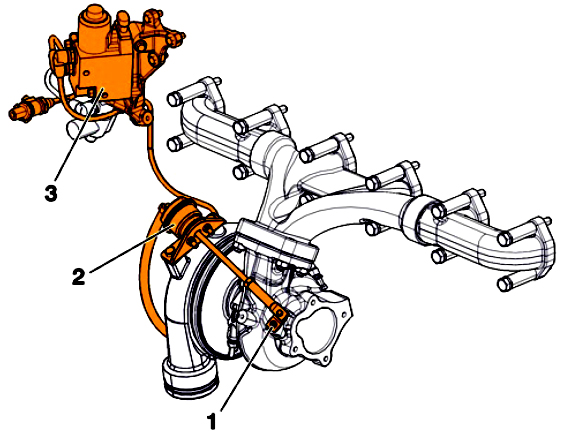 3
2
1