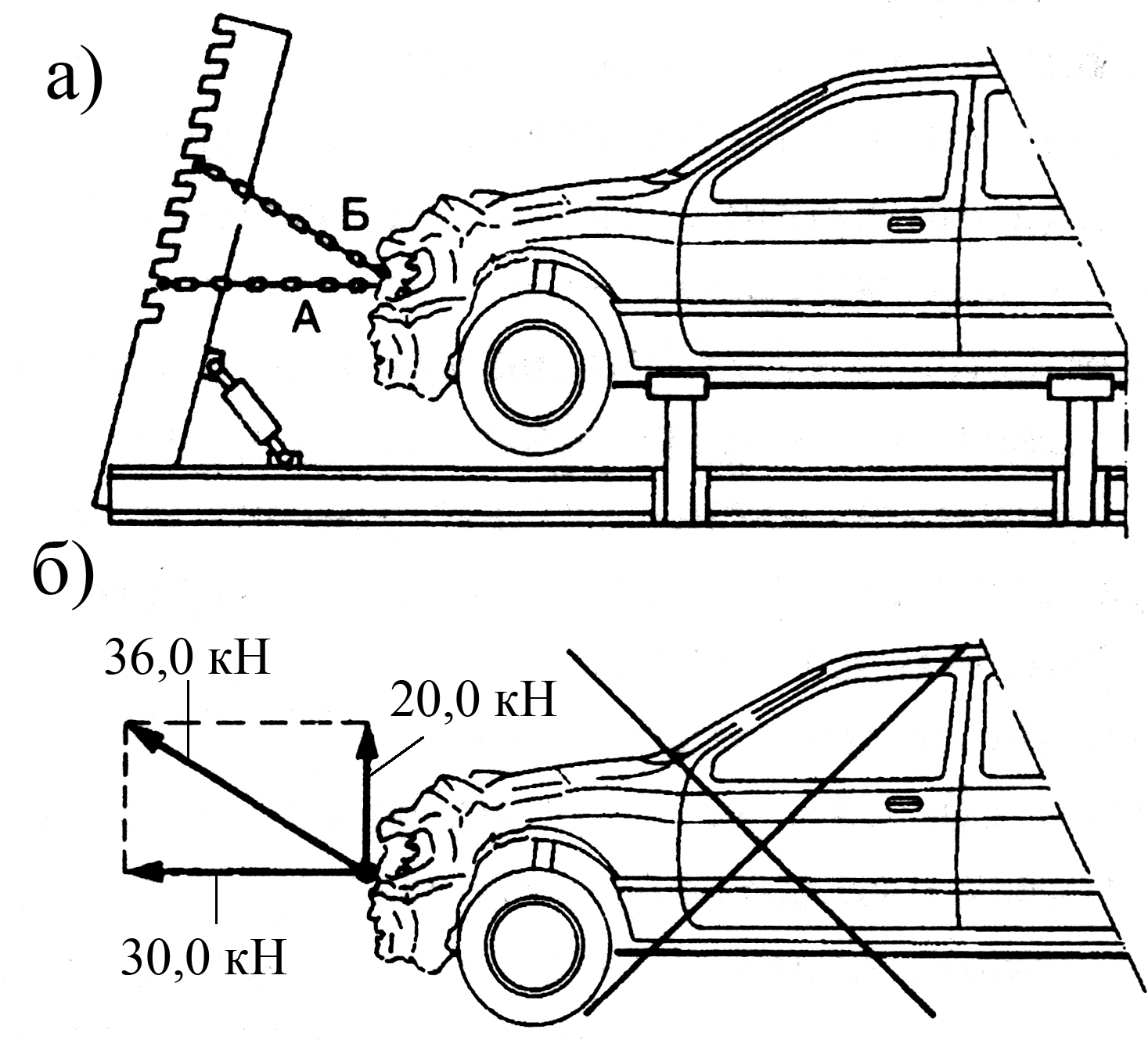 а)

Б

А

б)

36,0 кН

20,0 кН

30,0 кН