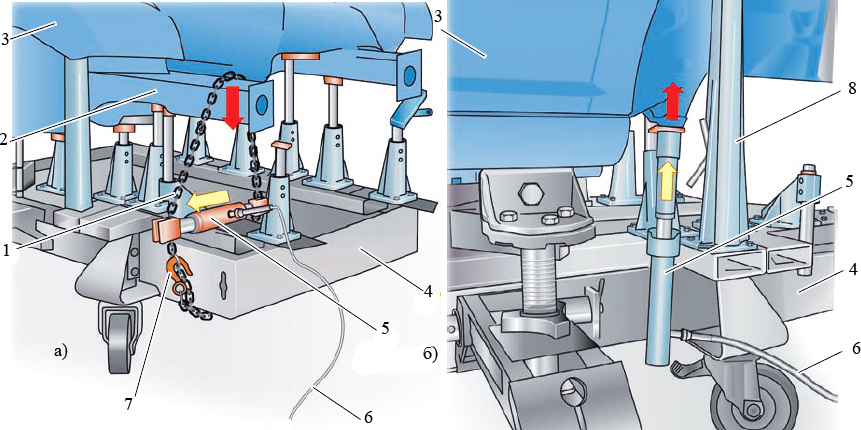 3
2
1
4
5
а)
7
6
3
8
5
4
б)
6