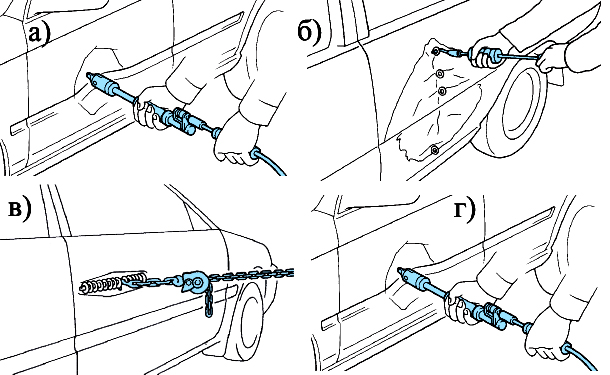 а)

б)

в)

г)